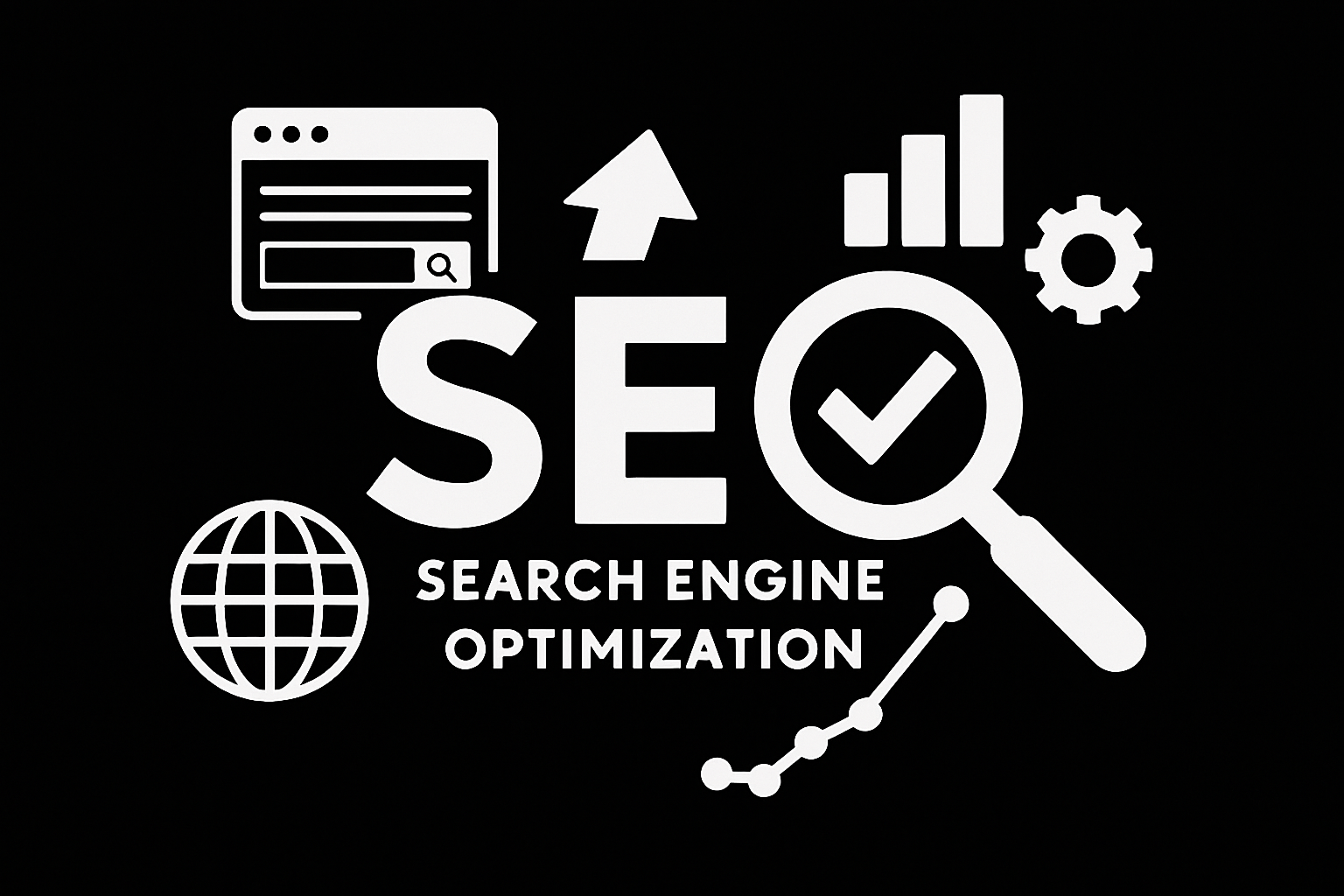 SEO

SEARCH ENGINE OPTIMIZATION